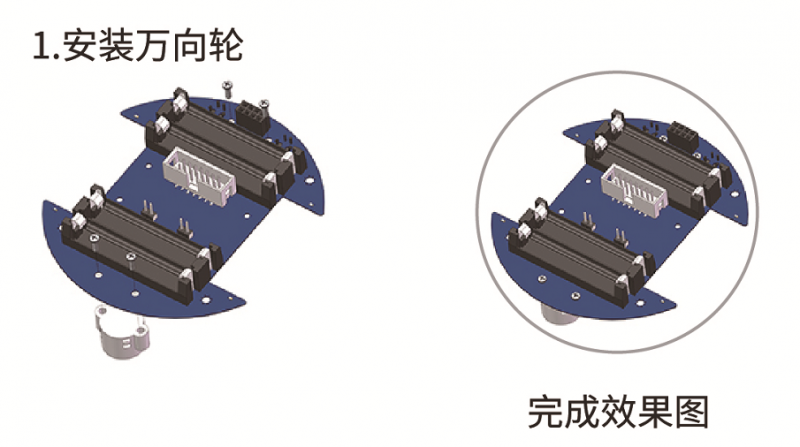 1.安装万向轮

完成效果图