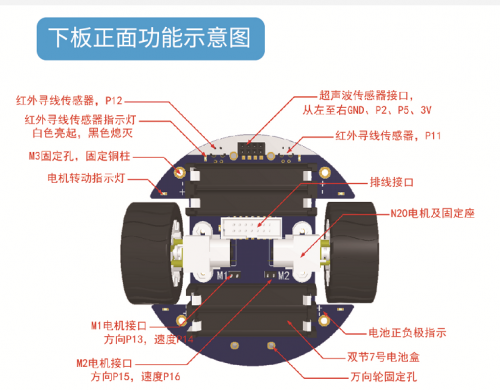 下板正面功能示意图

红外寻线传感器，P12

红外寻线传感器指示灯
白色亮起，黑色熄灭

M3固定孔，固定铜柱

电机转动指示灯

超声波传感器接口，
从左至右GND、P2、P5、3V

红外寻线传感器，P11

排线接口

N20电机及固定座

M1

M2

M1电机接口
方向P13，速度P14

M2电机接口
方向P15，速度P16

电池正负极指示

双节7号电池盒

万向轮固定孔