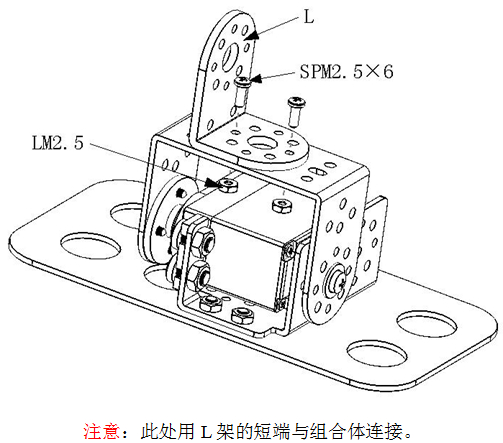 L

SPM2.5×6

LM2.5

注意：此处用 L 架的短端与组合体连接。