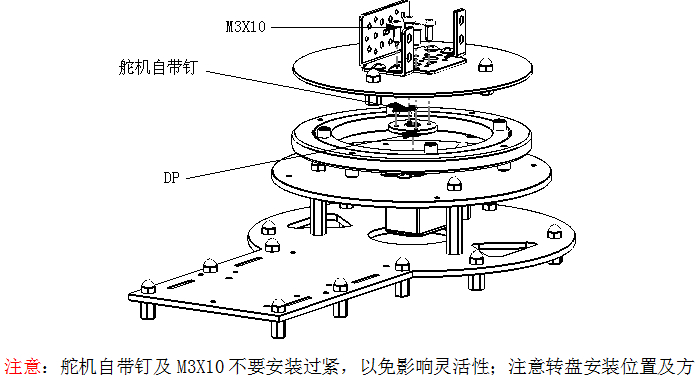 M3X10

舵机自带钉

DP

注意：舵机自带钉及 M3X10 不要安装过紧，以免影响灵活性；注意转盘安装位置及方