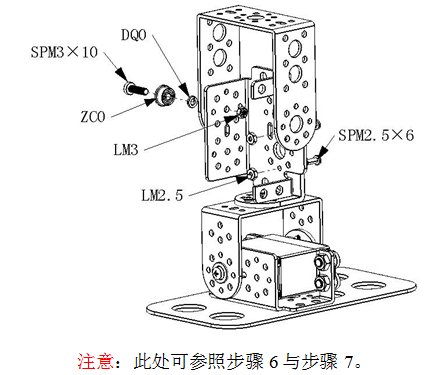 DQ0
SPM3×10
ZC0
LM3
SPM2.5×6
LM2.5

注意：此处可参照步骤 6 与步骤 7。