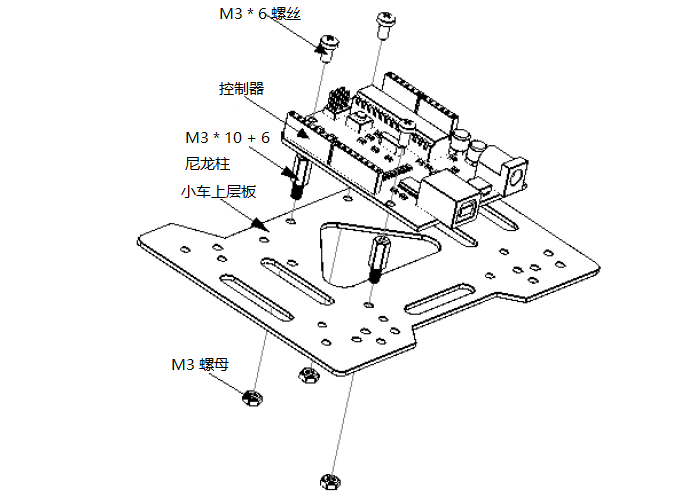 M3 * 6 螺丝

控制器

M3 * 10 + 6
尼龙柱

小车上层板

M3 螺母