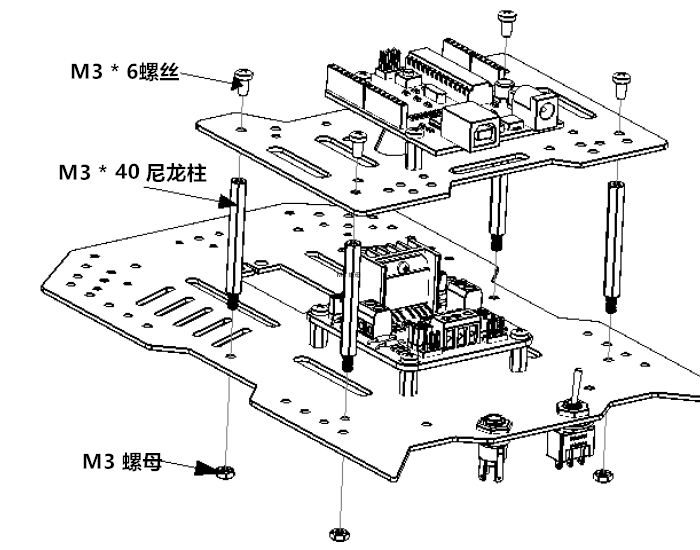 M3 * 6螺丝

M3 * 40 尼龙柱

M3 螺母