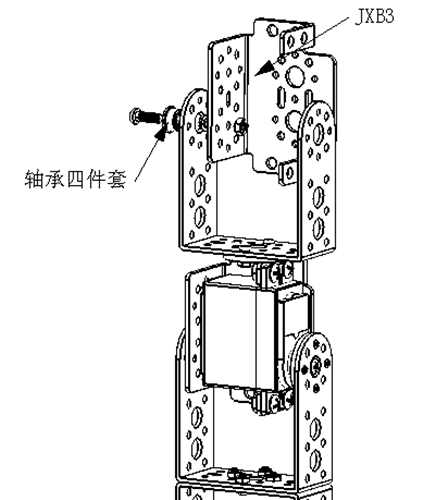 JXB3

轴承四件套