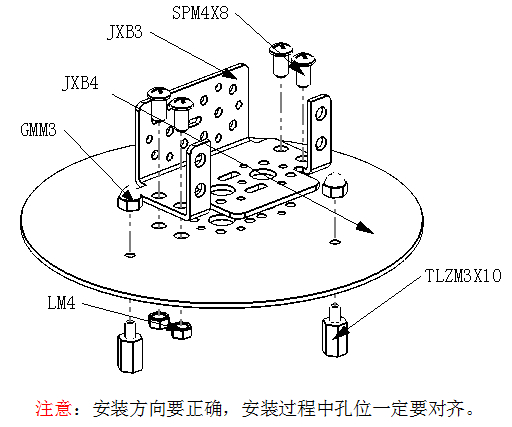 SPM4X8
JXB3
JXB4
GMM3
TLZM3X10
LM4

注意：安装方向要正确，安装过程中孔位一定要对齐。