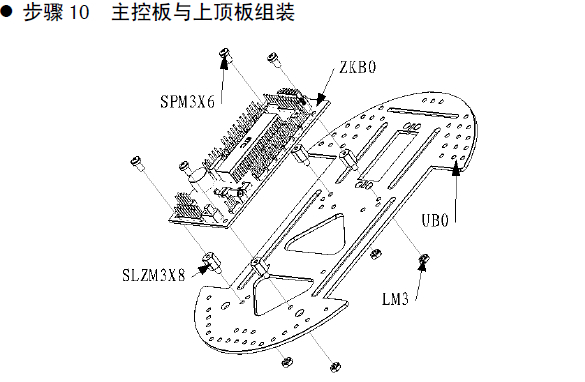 ● 步骤 10　主控板与上顶板组装

SPM3X6

ZKB0

UB0

SLZM3X8

LM3