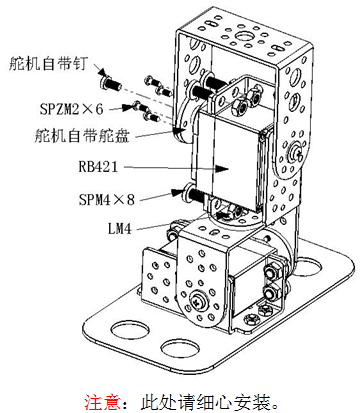 舵机自带钉

SPZM2×6

舵机自带舵盘

RB421

SPM4×8

LM4

注意：此处请细心安装。