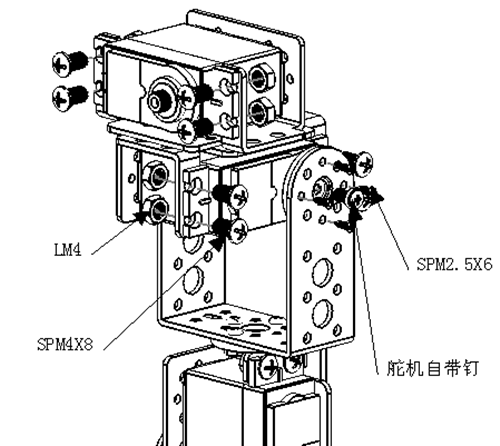 LM4

SPM2.5X6

SPM4X8

舵机自带钉