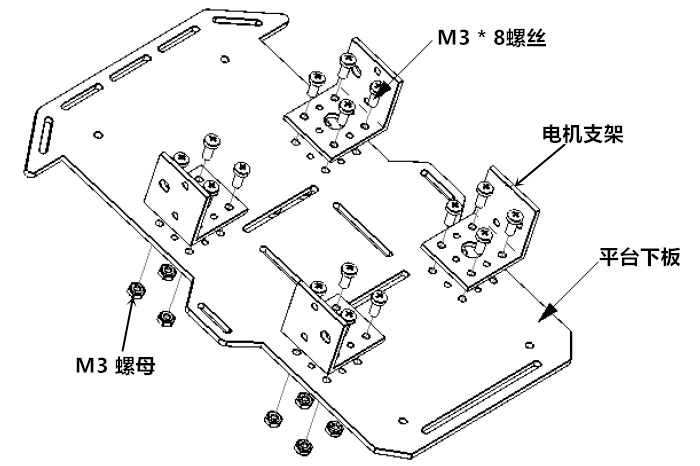 M3 * 8螺丝

电机支架

平台下板

M3 螺母