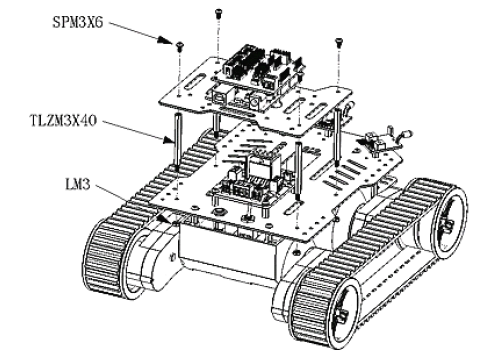 SPM3X6

TLZM3X40

LM3