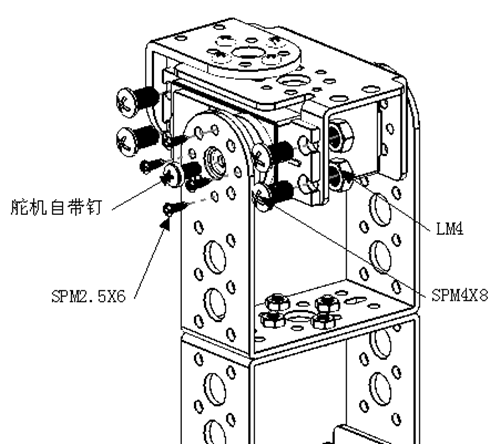 舵机自带钉

LM4

SPM2.5X6

SPM4X8