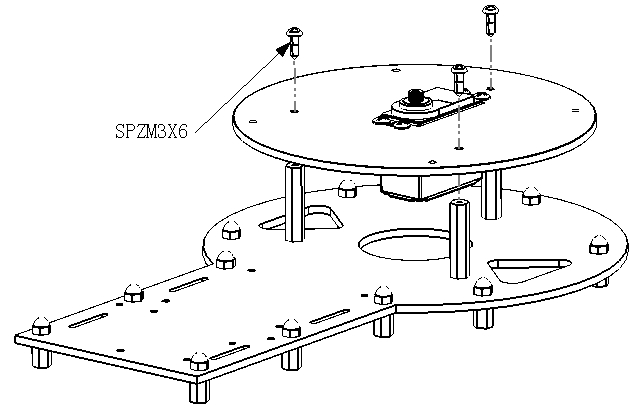 SPZM3X6