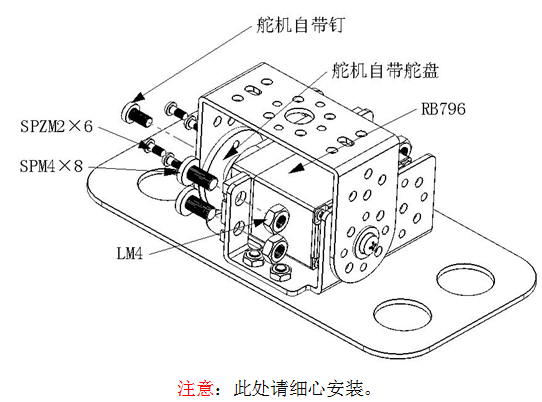 舵机自带钉

舵机自带舵盘

RB796

SPZM2×6

SPM4×8

LM4

注意：此处请细心安装。