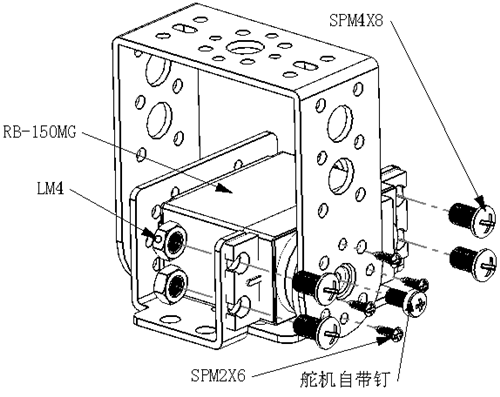 SPM4X8
RB-150MG
LM4
SPM2X6
舵机自带钉