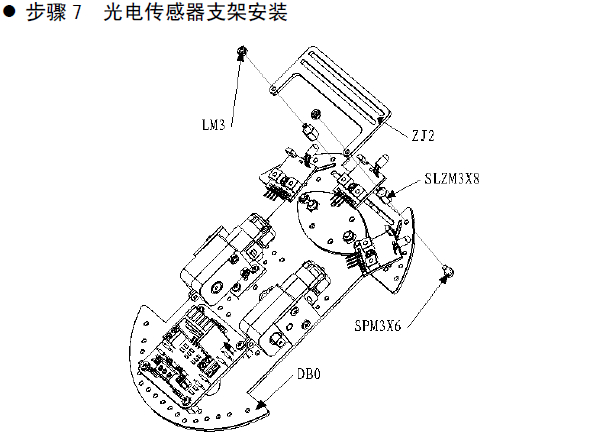 ● 步骤 7　光电传感器支架安装

LM3

ZJ2

SLZM3X8

SPM3X6

DB0