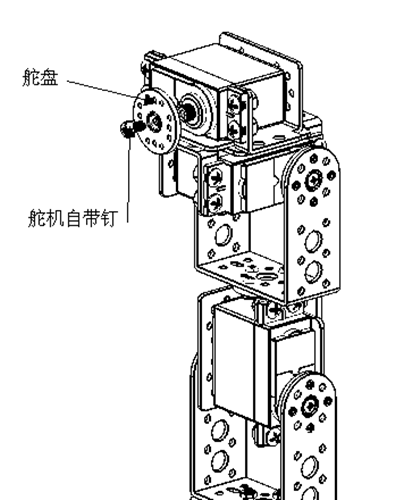 舵盘

舵机自带钉