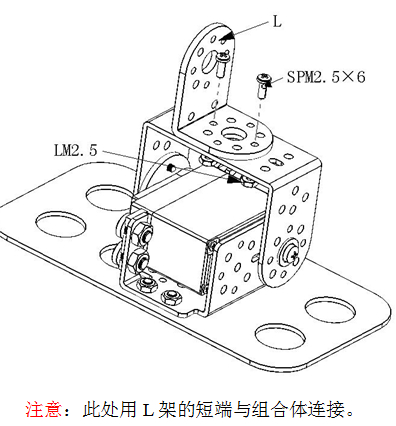 L

SPM2.5×6

LM2.5

注意：此处用 L 架的短端与组合体连接。