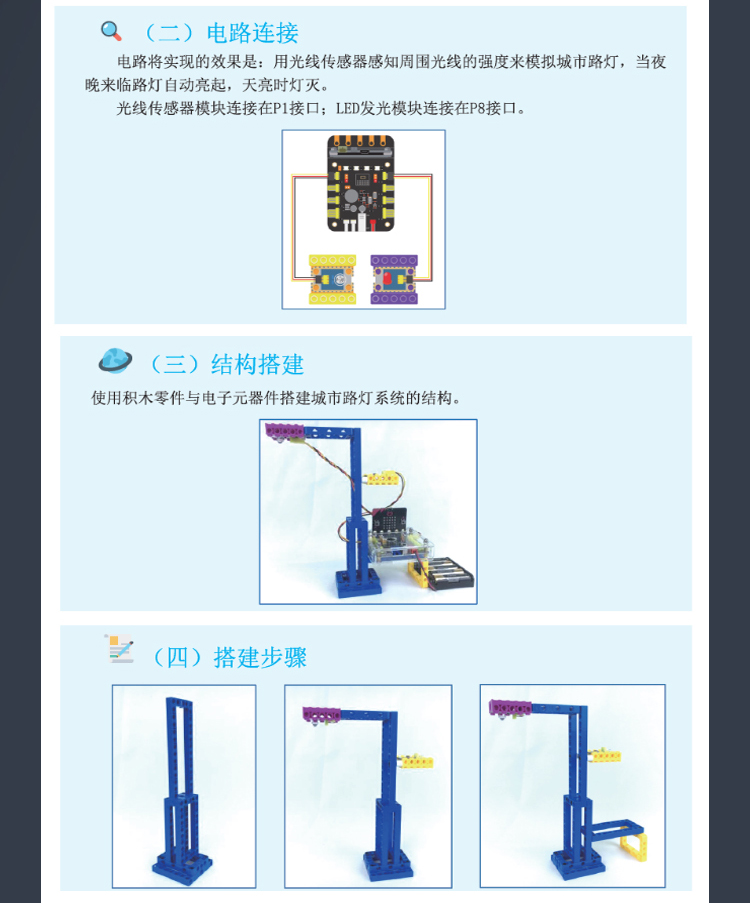 （二）电路连接

电路将实现的效果是：用光线传感器感知周围光线的强度来模拟城市路灯，当夜晚来临路灯自动亮起，天亮时灯灭。

光线传感器模块连接在P1接口；LED发光模块连接在P8接口。

（三）结构搭建

使用积木零件与电子元器件搭建城市路灯系统的结构。

（四）搭建步骤