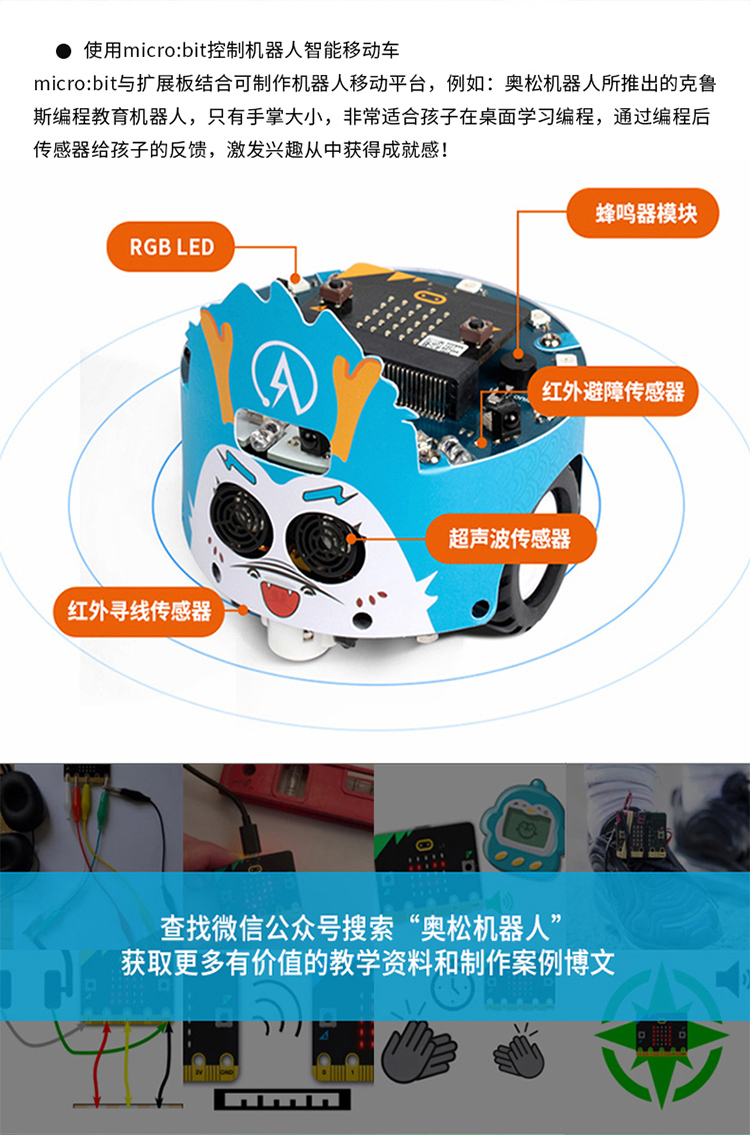 ● 使用micro:bit控制机器人智能移动车

micro:bit与扩展板结合可制作机器人移动平台，例如：奥松机器人所推出的克鲁斯编程教育机器人，只有手掌大小，非常适合孩子在桌面学习编程，通过编程后传感器给孩子的反馈，激发兴趣从中获得成就感！

RGB LED

蜂鸣器模块

红外避障传感器

超声波传感器

红外寻线传感器

查找微信公众号搜索“奥松机器人”
获取更多有价值的教学资料和制作案例博文