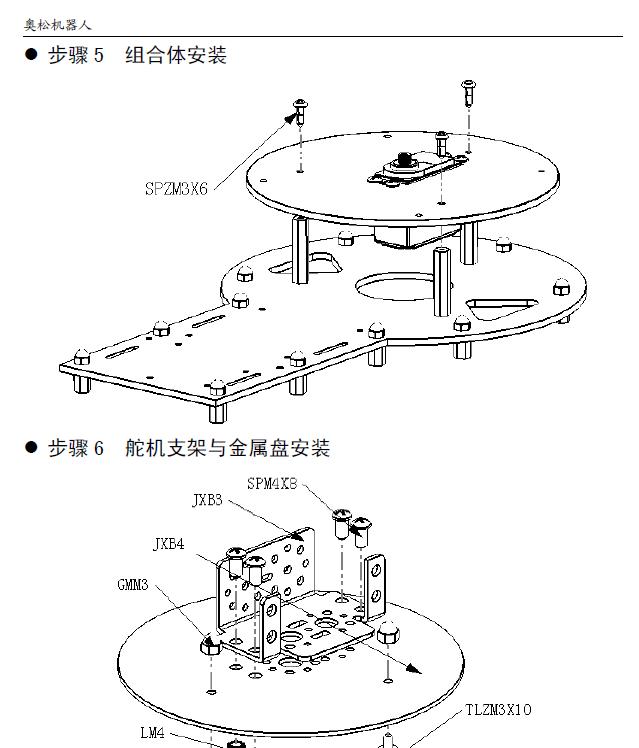 奥松机器人

● 步骤 5 组合体安装

SPZM3X6

● 步骤 6 舵机支架与金属盘安装

SPM4X8
JXB3
JXB4
GMM3
TLZM3X10
LM4